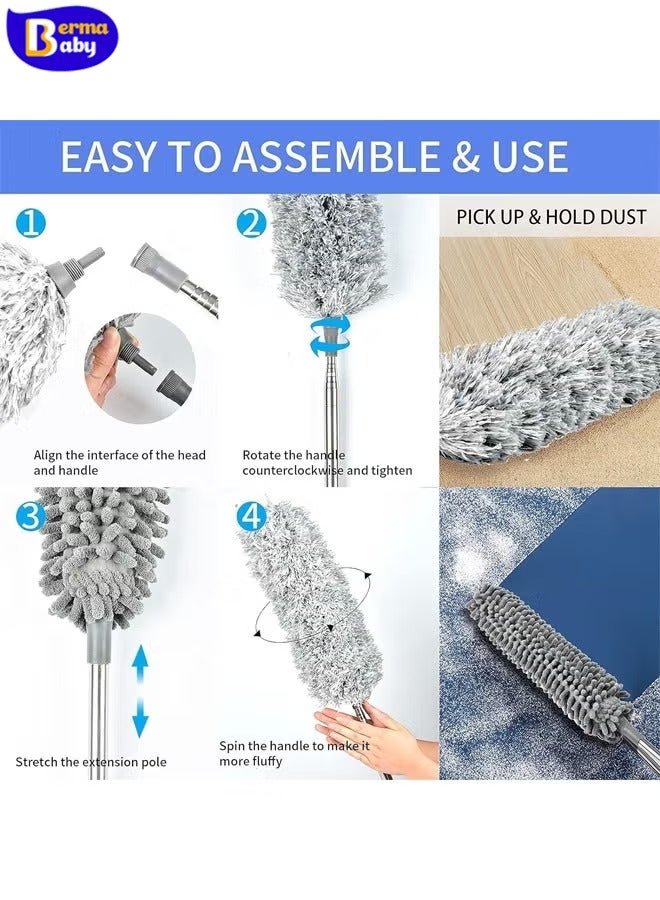 Berma Baby

EASY TO ASSEMBLE & USE

1

Align the interface of the head and handle

2

Rotate the handle counterclockwise and tighten

PICK UP & HOLD DUST

3

Stretch the extension pole

4

Spin the handle to make it more fluffy